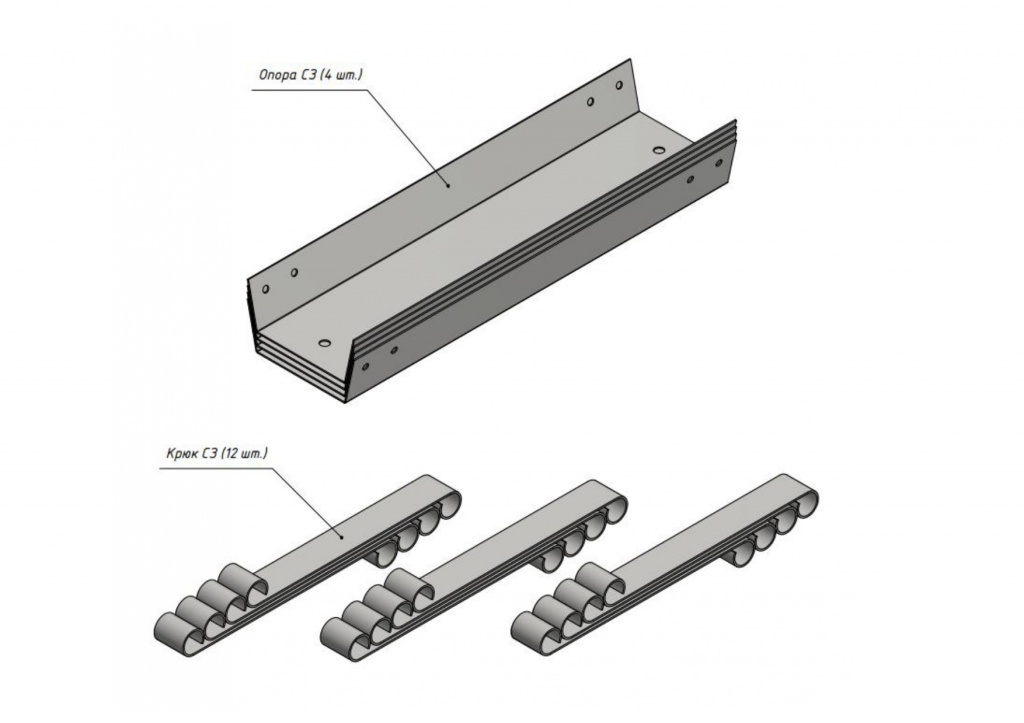 Опора С3 (4 шт.)

Крюк С3 (12 шт.)