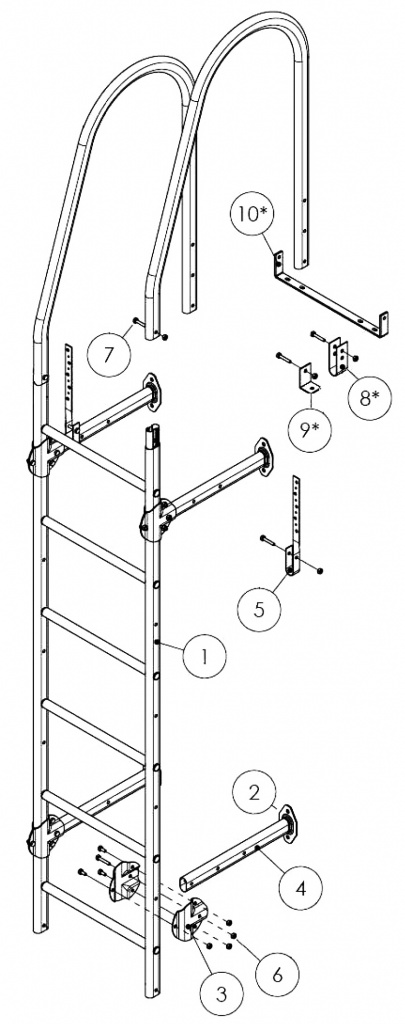 10*
7
8*
9*
5
1
2
4
6
3