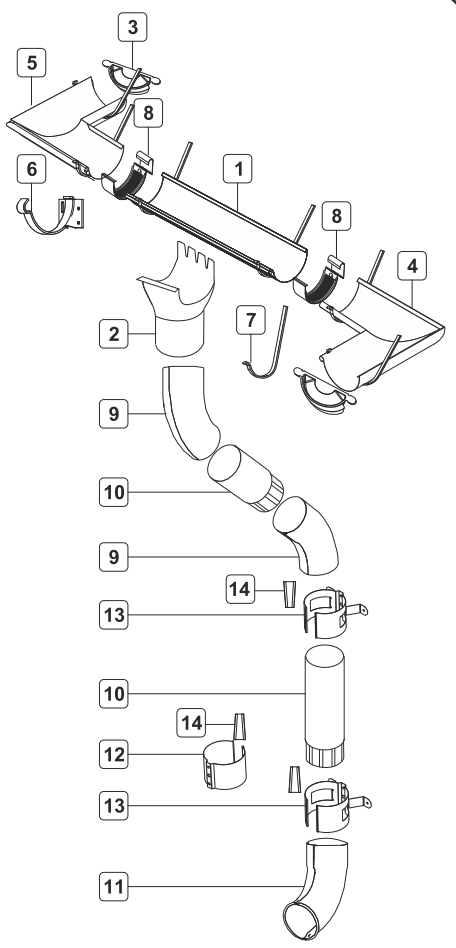 3
5
8
6
1
8
4
2
7
9
10
9
14
13
10
14
12
13
11